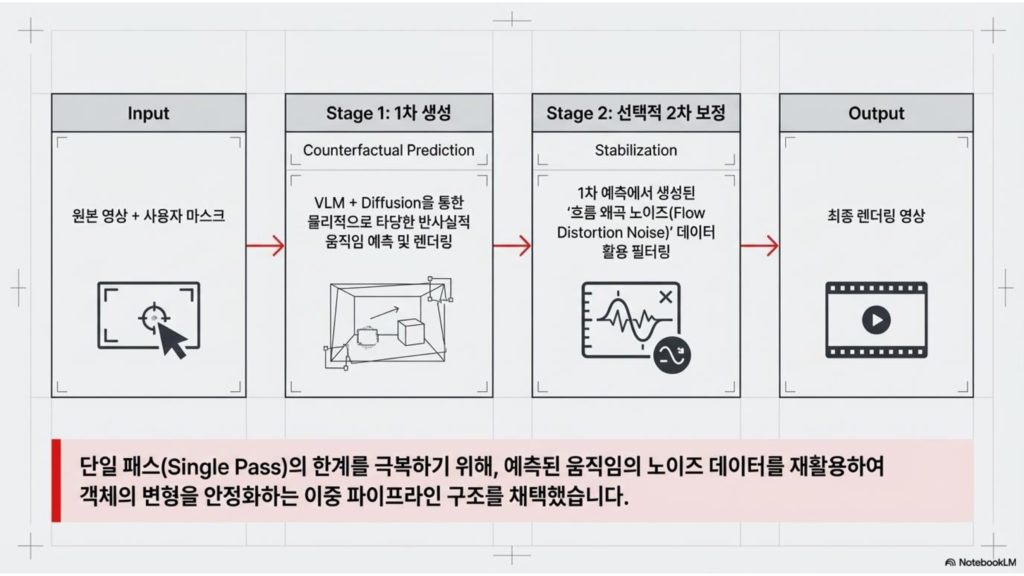 Input

원본 영상 + 사용자 마스크

Stage 1: 1차 생성

Counterfactual Prediction

VLM + Diffusion을 통한 물리적으로 타당한 반사실적 움직임 예측 및 렌더링

Stage 2: 선택적 2차 보정

Stabilization

1차 예측에서 생성된 '흐름 왜곡 노이즈(Flow Distortion Noise)' 데이터 활용 필터링

Output

최종 렌더링 영상

단일 패스(Single Pass)의 한계를 극복하기 위해, 예측된 움직임의 노이즈 데이터를 재활용하여 객체의 변형을 안정화하는 이중 파이프라인 구조를 채택했습니다.

NotebookLM